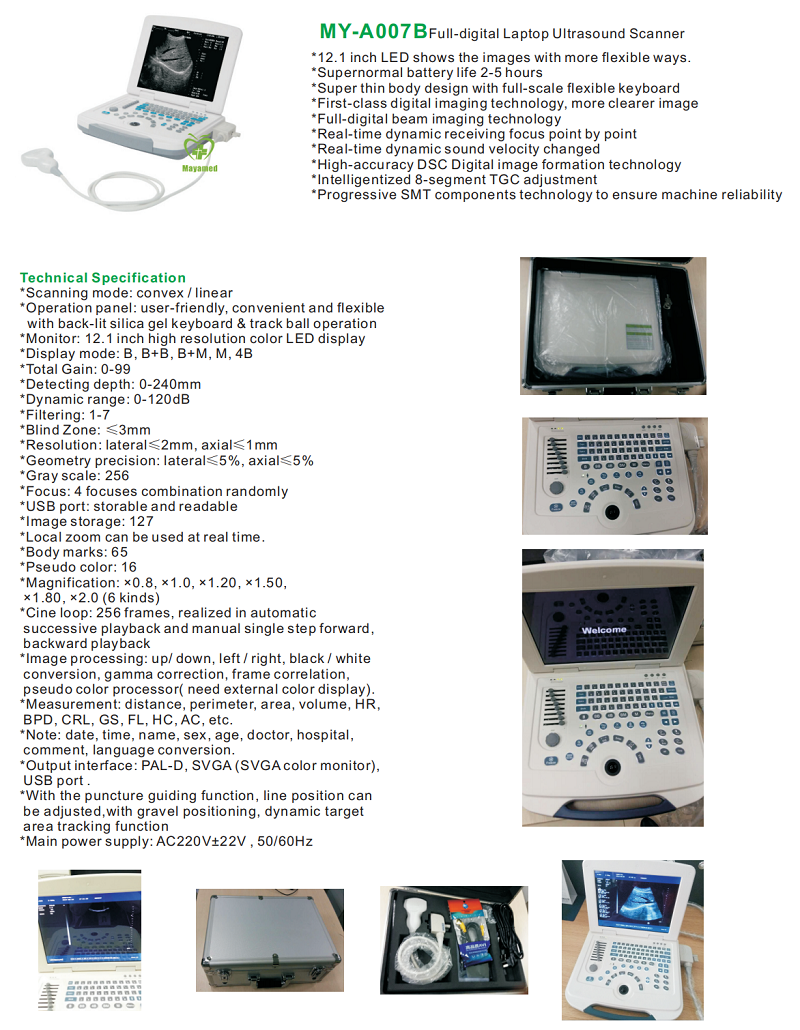 Mayamed

MY-A007B Full-digital Laptop Ultrasound Scanner

*12.1 inch LED shows the images with more flexible ways.
*Supernormal battery life 2-5 hours
*Super thin body design with full-scale flexible keyboard
*First-class digital imaging technology, more clearer image
*Full-digital beam imaging technology
*Real-time dynamic receiving focus point by point
*Real-time dynamic sound velocity changed
*High-accuracy DSC Digital image formation technology
*Intelligentized 8-segment TGC adjustment
*Progressive SMT components technology to ensure machine reliability

Technical Specification
*Scanning mode: convex / linear
*Operation panel: user-friendly, convenient and flexible with back-lit silica gel keyboard & track ball operation
*Monitor: 12.1 inch high resolution color LED display
*Display mode: B, B+B, B+M, M, 4B
*Total Gain: 0-99
*Detecting depth: 0-240mm
*Dynamic range: 0-120dB
*Filtering: 1-7
*Blind Zone: ≤3mm
*Resolution: lateral≤2mm, axial≤1mm
*Geometry precision: lateral≤5%, axial≤5%
*Gray scale: 256
*Focus: 4 focuses combination randomly
*USB port: storable and readable
*Image storage: 127
*Local zoom can be used at real time.
*Body marks: 65
*Pseudo color: 16
*Magnification: ×0.8, ×1.0, ×1.20, ×1.50, ×1.80, ×2.0 (6 kinds)
*Cine loop: 256 frames, realized in automatic successive playback and manual single step forward, backward playback
*Image processing: up/ down, left / right, black / white conversion, gamma correction, frame correlation, pseudo color processor( need external color display).
*Measurement: distance, perimeter, area, volume, HR, BPD, CRL, GS, FL, HC, AC, etc.
*Note: date, time, name, sex, age, doctor, hospital, comment, language conversion.
*Output interface: PAL-D, SVGA (SVGA color monitor), USB port .
*With the puncture guiding function, line position can be adjusted,with gravel positioning, dynamic target area tracking function
*Main power supply: AC220V±22V , 50/60Hz

Welcome